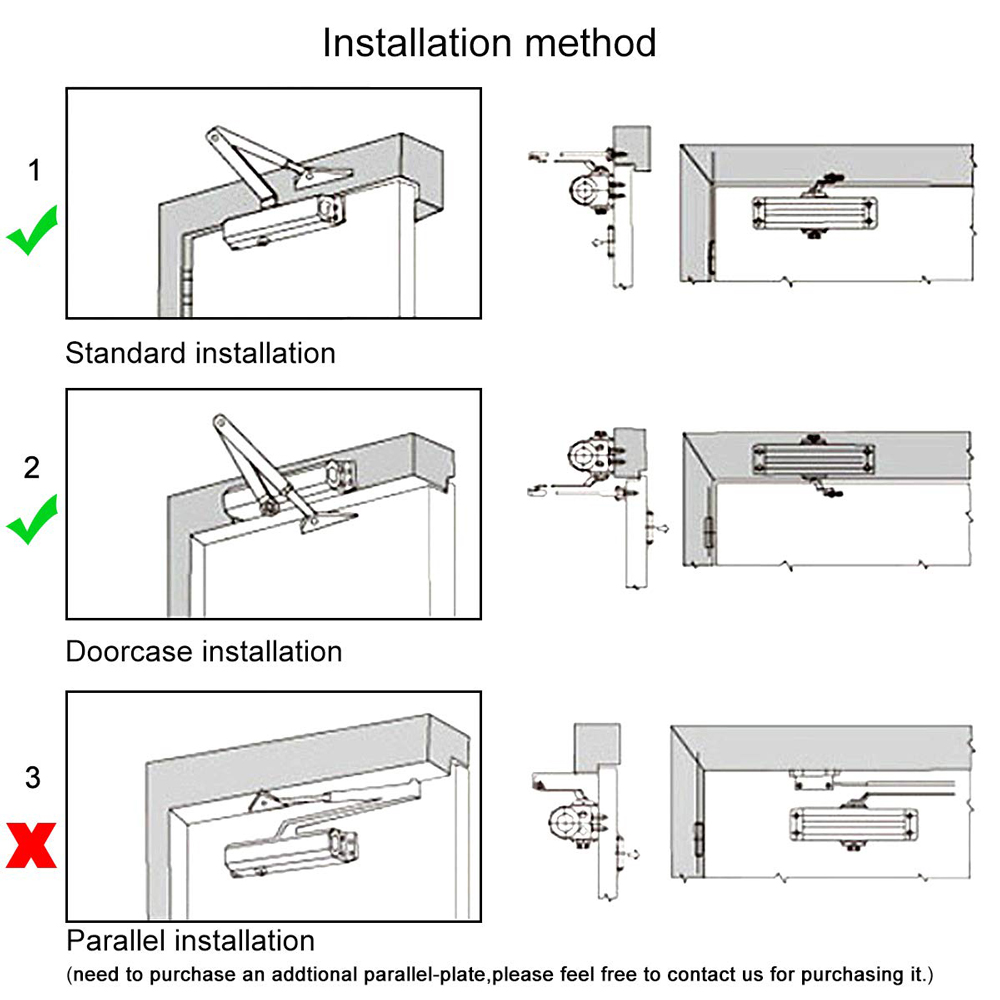 Installation method

1

Standard installation

2

Doorcase installation

3

Parallel installation

(need to purchase an addtional parallel-plate,please feel free to contact us for purchasing it.)